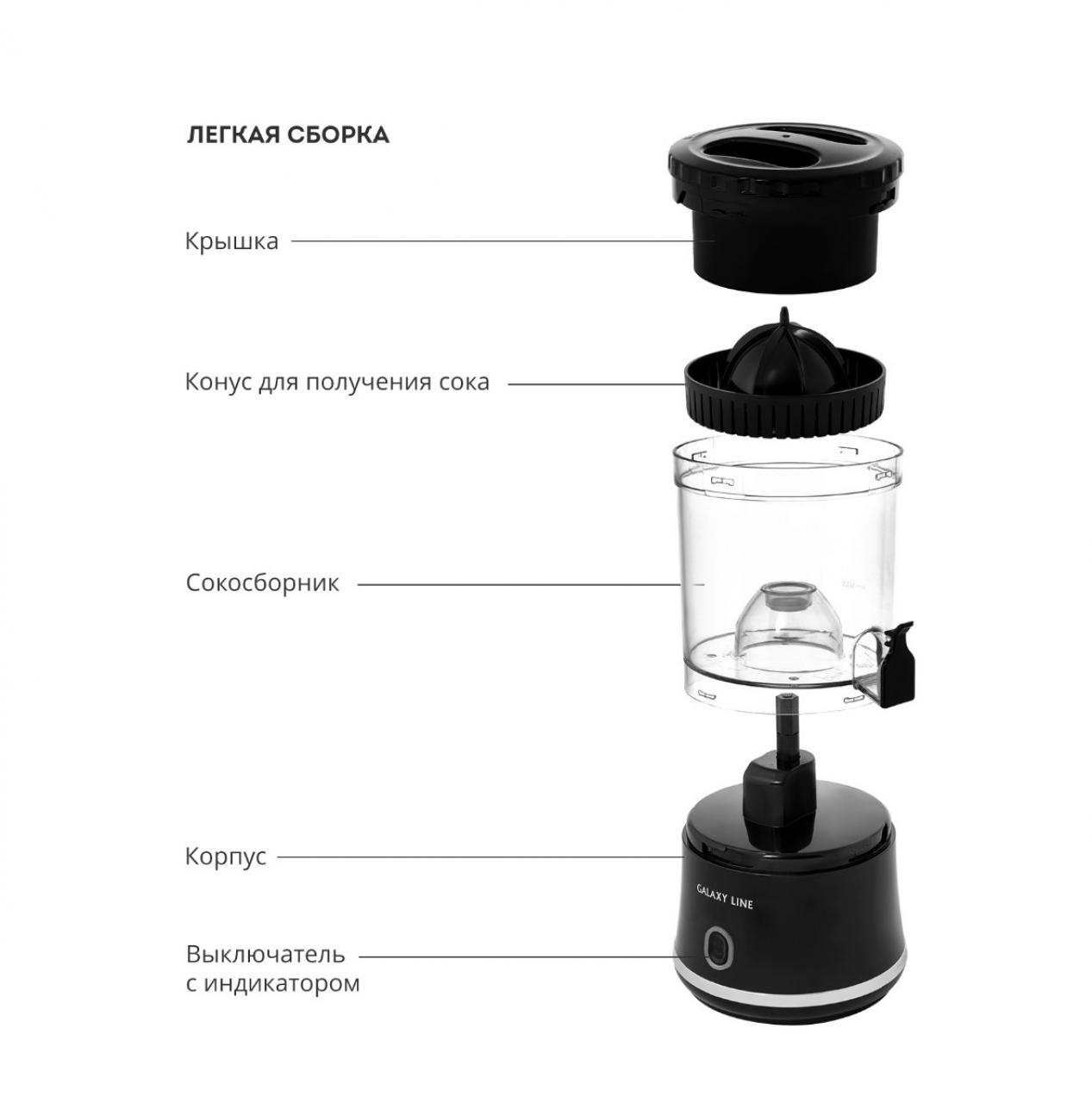 ЛЕГКАЯ СБОРКА

Крышка

Конус для получения сока

Сокосборник

Корпус

GALAXY LINE

Выключатель с индикатором